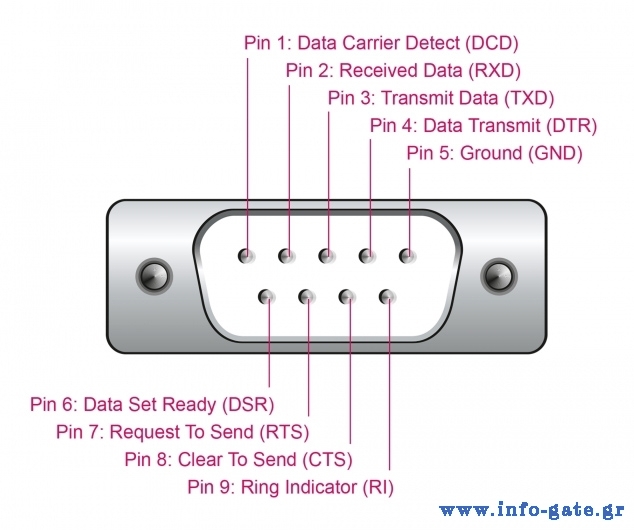 Pin 1: Data Carrier Detect (DCD)
Pin 2: Received Data (RXD)
Pin 3: Transmit Data (TXD)
Pin 4: Data Transmit (DTR)
Pin 5: Ground (GND)

Pin 6: Data Set Ready (DSR)
Pin 7: Request To Send (RTS)
Pin 8: Clear To Send (CTS)
Pin 9: Ring Indicator (RI)

www.info-gate.gr