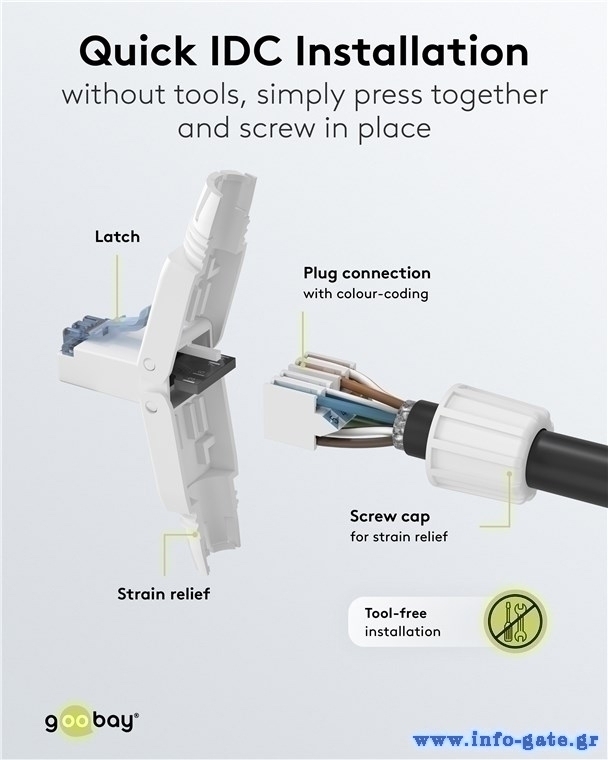 Quick IDC Installation
without tools, simply press together and screw in place

Latch

Plug connection
with colour-coding

Screw cap
for strain relief

Strain relief

Tool-free installation

goobay®

www.info-gate.gr