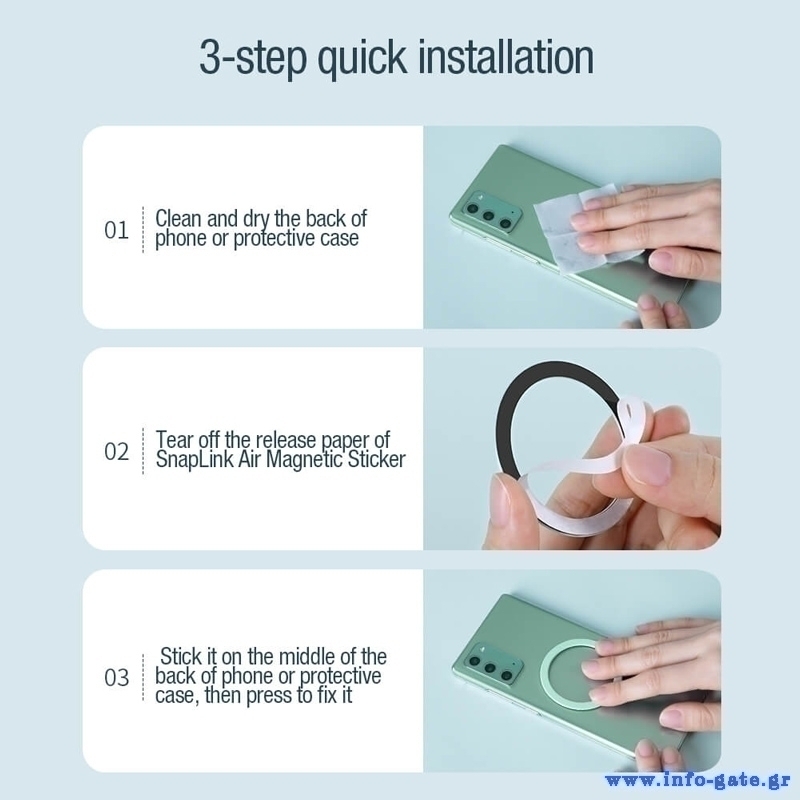 3-step quick installation

01 Clean and dry the back of phone or protective case

02 Tear off the release paper of SnapLink Air Magnetic Sticker

03 Stick it on the middle of the back of phone or protective case, then press to fix it

www.info-gate.gr