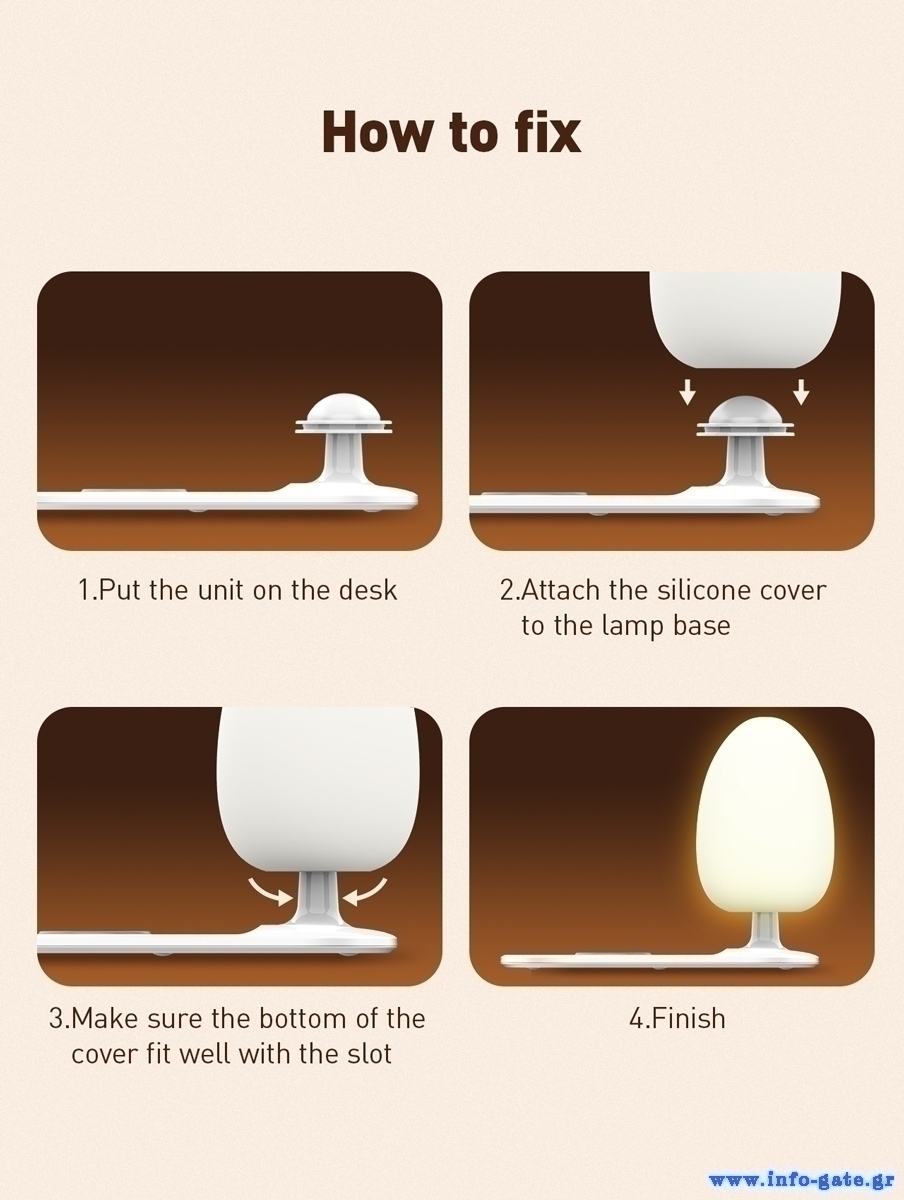 How to fix

1.Put the unit on the desk

2.Attach the silicone cover to the lamp base

3.Make sure the bottom of the cover fit well with the slot

4.Finish

www.info-gate.gr