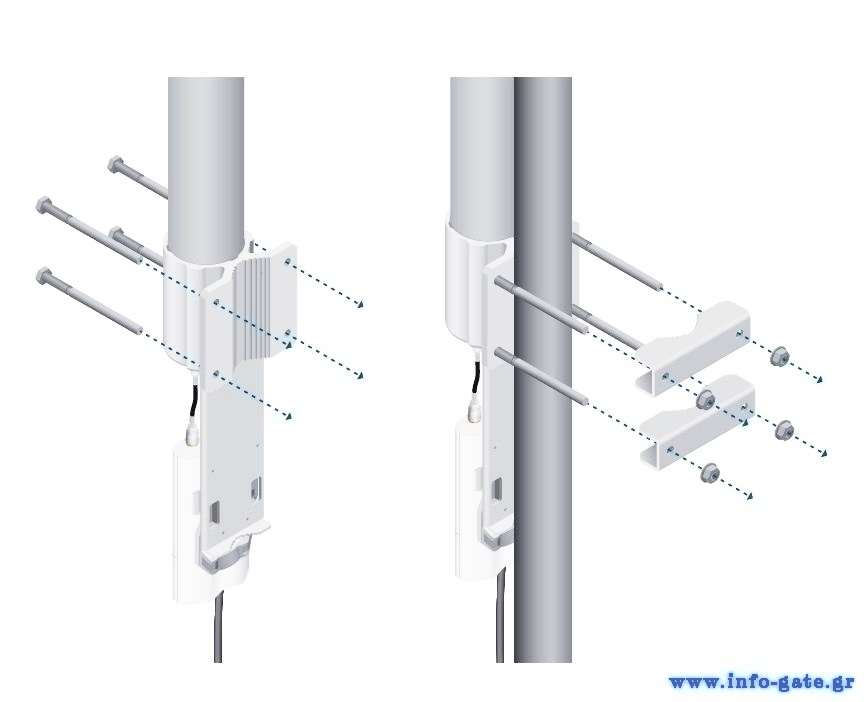 www.info-gate.gr