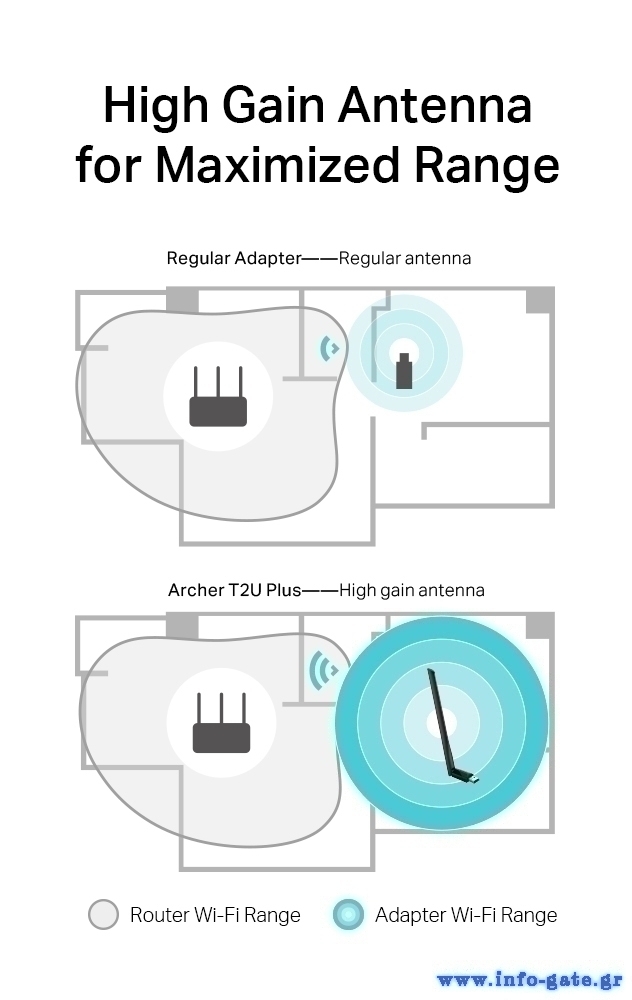 High Gain Antenna for Maximized Range

Regular Adapter——Regular antenna

Archer T2U Plus——High gain antenna

Router Wi-Fi Range

Adapter Wi-Fi Range

www.info-gate.gr