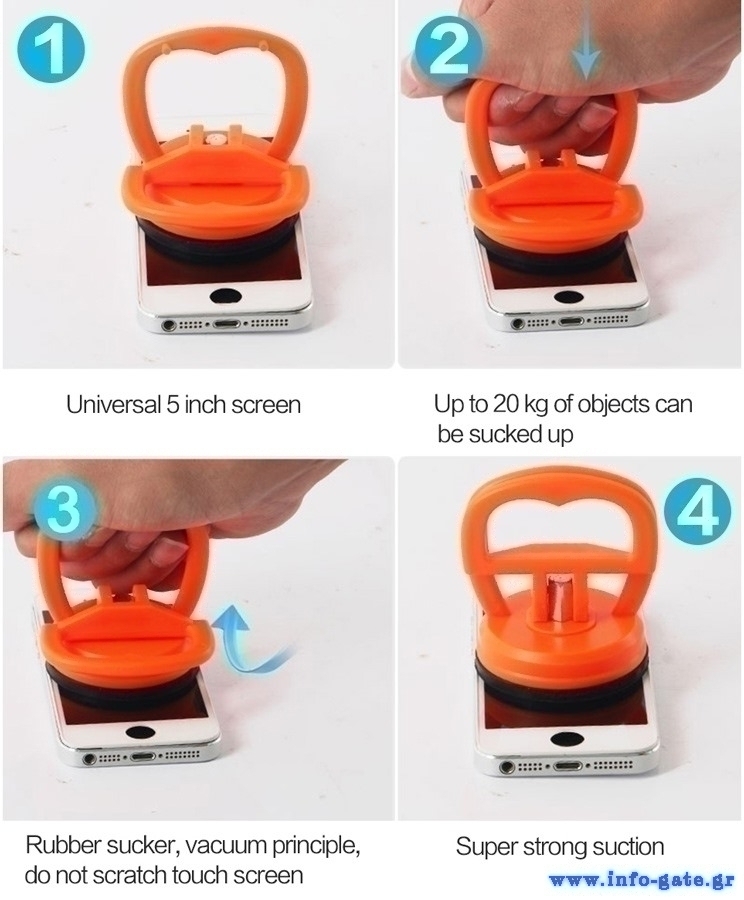 1

Universal 5 inch screen

2

Up to 20 kg of objects can be sucked up

3

Rubber sucker, vacuum principle, do not scratch touch screen

4

Super strong suction

www.info-gate.gr