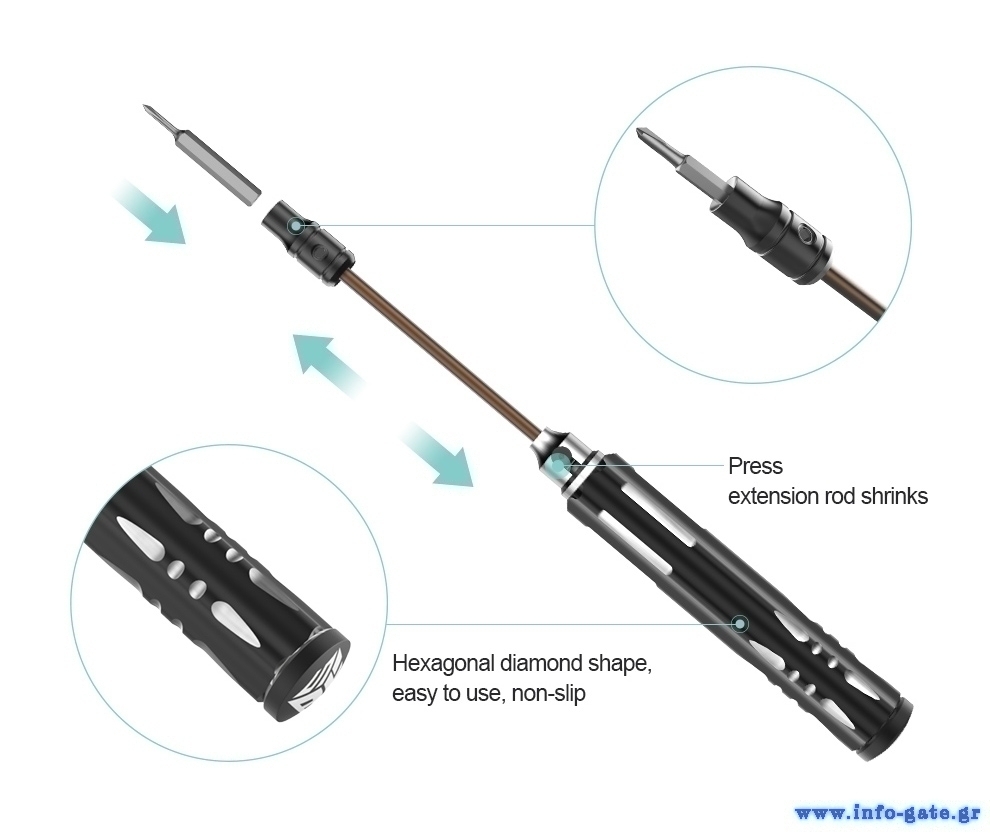 Press
extension rod shrinks

Hexagonal diamond shape,
easy to use, non-slip

www.info-gate.gr