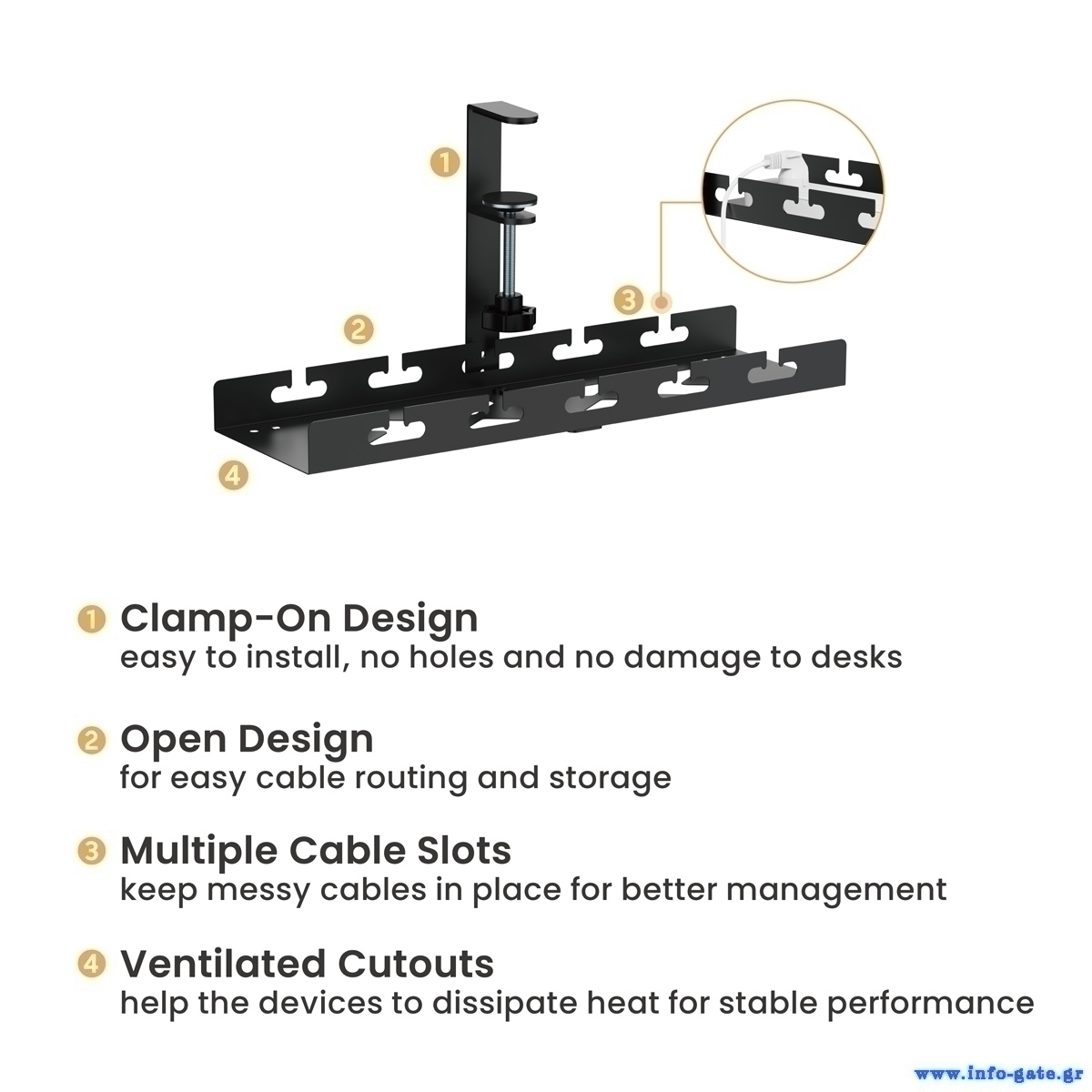 1

2

3

4

1 Clamp-On Design
easy to install, no holes and no damage to desks

2 Open Design
for easy cable routing and storage

3 Multiple Cable Slots
keep messy cables in place for better management

4 Ventilated Cutouts
help the devices to dissipate heat for stable performance

www.info-gate.gr