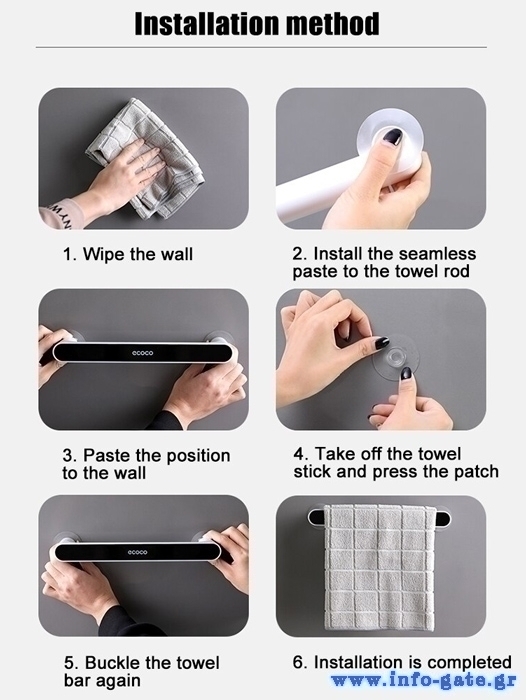 Installation method

1. Wipe the wall

2. Install the seamless paste to the towel rod

ecoco

3. Paste the position to the wall

4. Take off the towel stick and press the patch

ecoco

5. Buckle the towel bar again

6. Installation is completed

www.info-gate.gr