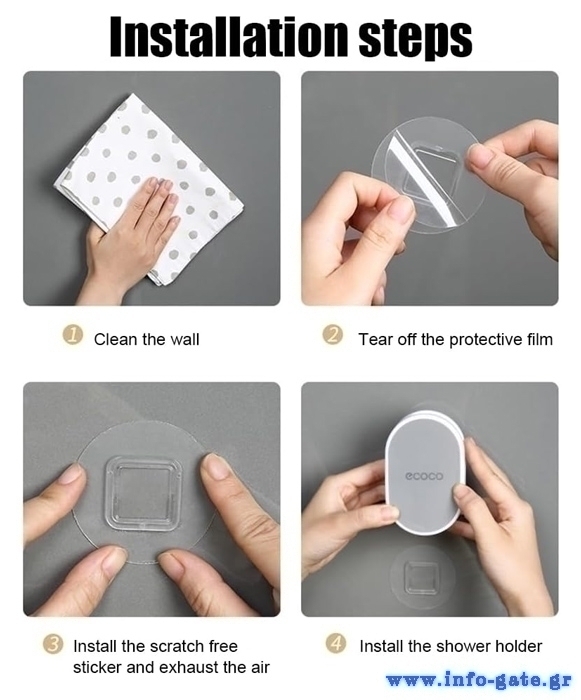 Installation steps

1 Clean the wall

2 Tear off the protective film

ecoco

3 Install the scratch free sticker and exhaust the air

4 Install the shower holder

www.info-gate.gr