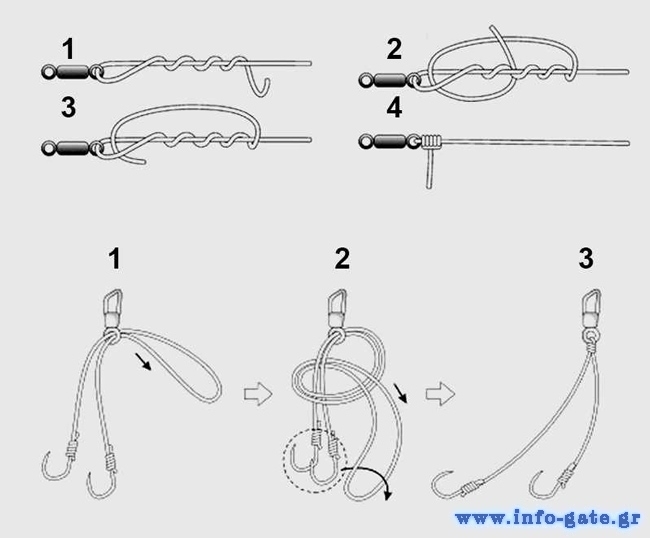 1
2
3
4

1
2
3

www.info-gate.gr