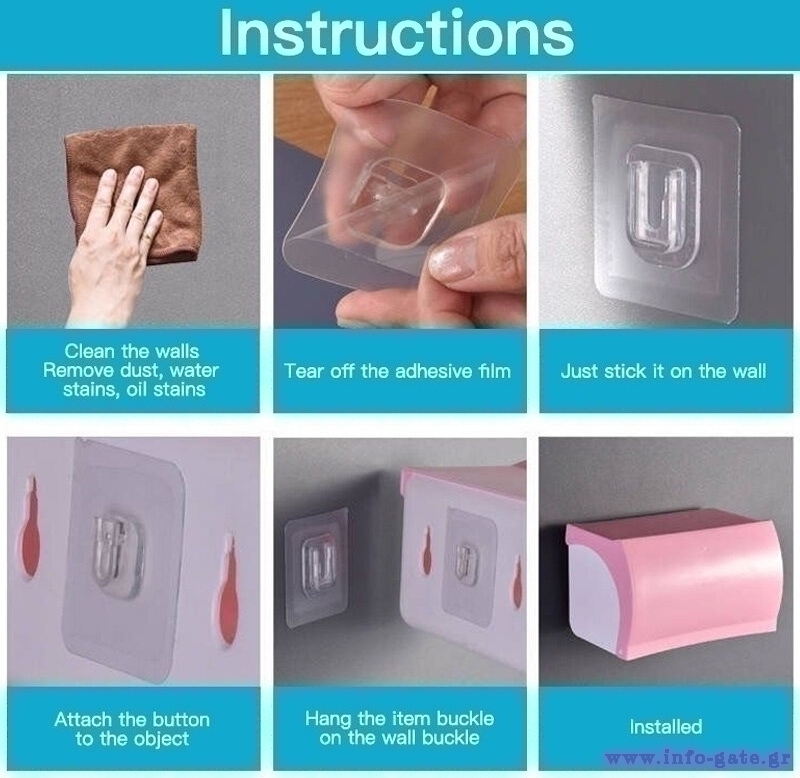 Instructions

Clean the walls
Remove dust, water stains, oil stains

Tear off the adhesive film

Just stick it on the wall

Attach the button to the object

Hang the item buckle on the wall buckle

Installed

www.info-gate.gr