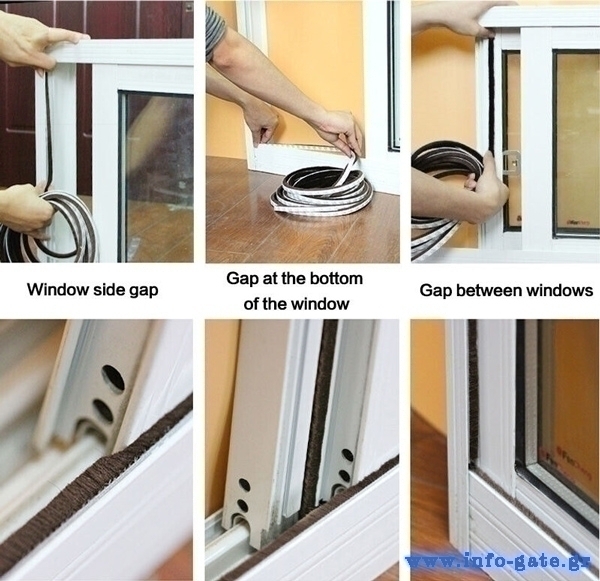 Window side gap

Gap at the bottom of the window

Gap between windows

www.info-gate.gr