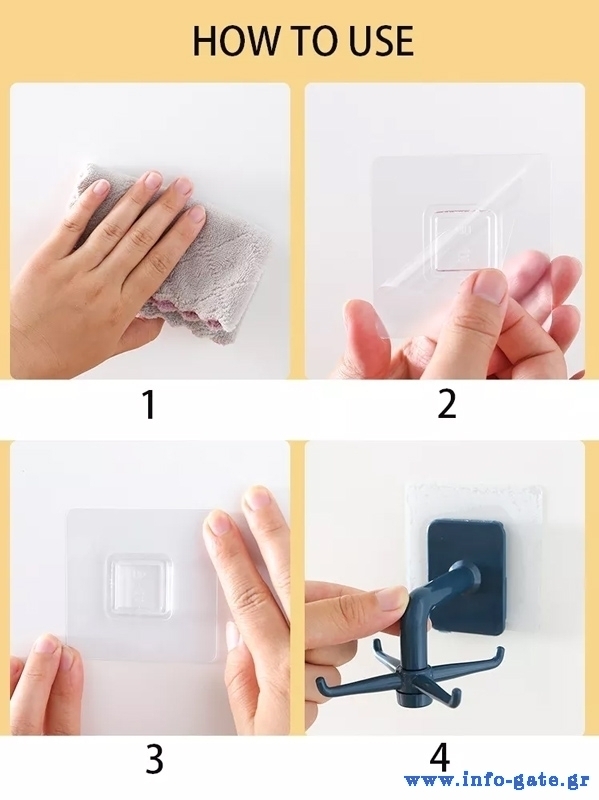 HOW TO USE

1

2

3

4

www.info-gate.gr