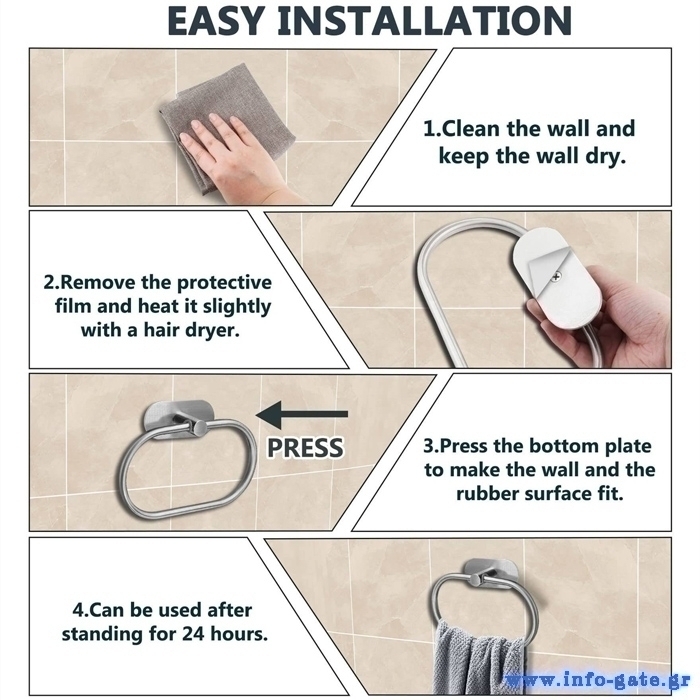 EASY INSTALLATION

1.Clean the wall and keep the wall dry.

2.Remove the protective film and heat it slightly with a hair dryer.

PRESS

3.Press the bottom plate to make the wall and the rubber surface fit.

4.Can be used after standing for 24 hours.

www.info-gate.gr