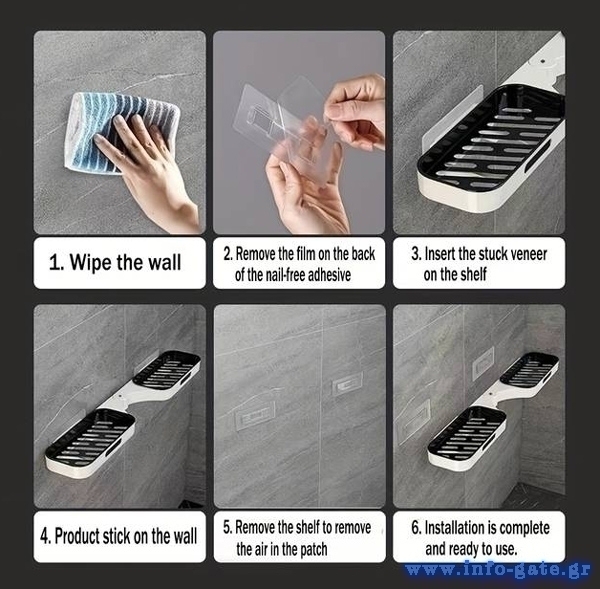 1. Wipe the wall

2. Remove the film on the back of the nail-free adhesive

3. Insert the stuck veneer on the shelf

4. Product stick on the wall

5. Remove the shelf to remove the air in the patch

6. Installation is complete and ready to use.

www.info-gate.gr