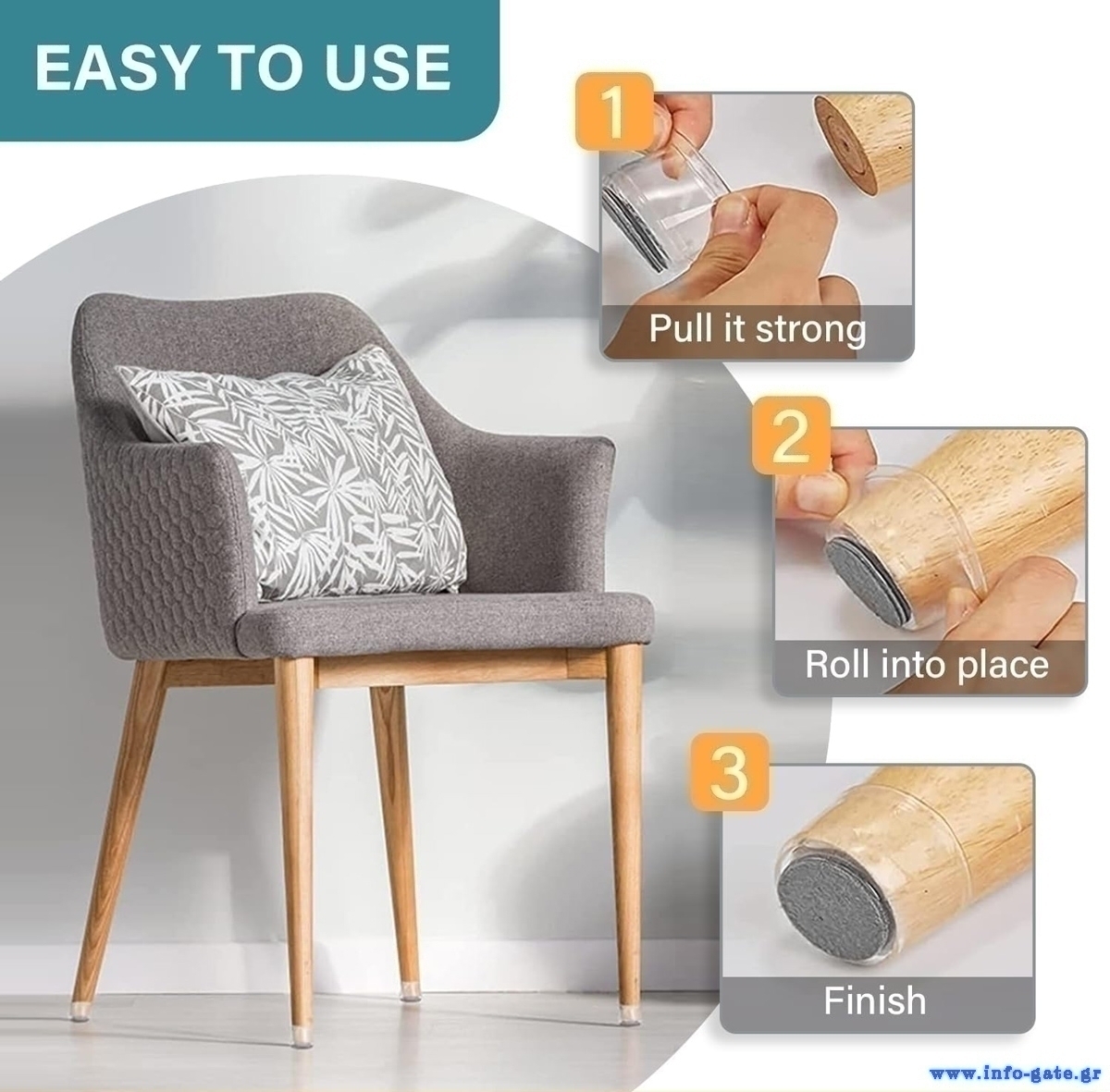 EASY TO USE

1
Pull it strong

2
Roll into place

3
Finish

www.info-gate.gr