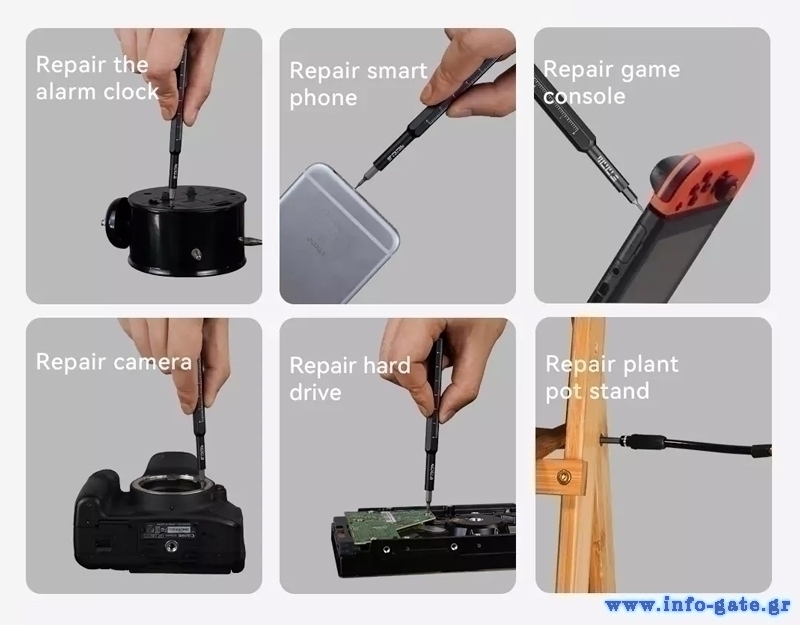 Repair the alarm clock

Repair smart phone

Repair game console

Repair camera

Repair hard drive

Repair plant pot stand

www.info-gate.gr