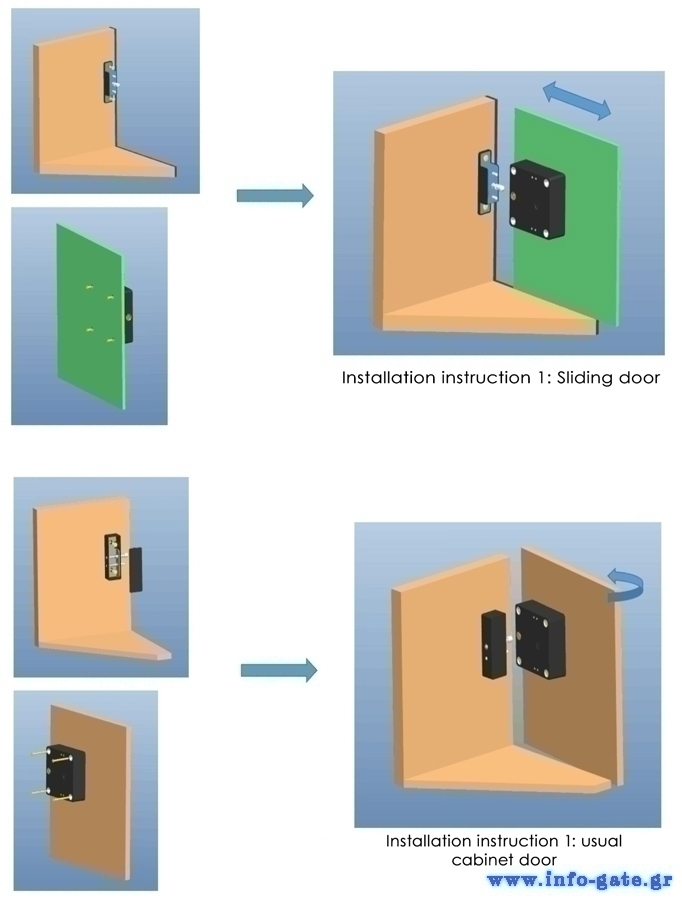 Installation instruction 1: Sliding door

Installation instruction 1: usual cabinet door

www.info-gate.gr