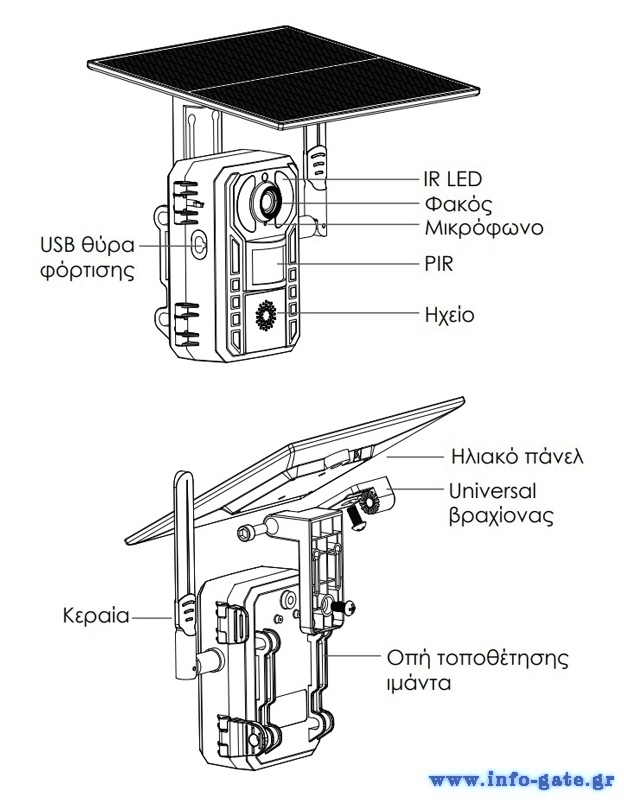 IR LED
Φακός
Μικρόφωνο
USB θύρα φόρτισης
PIR
Ηχείο

Ηλιακό πάνελ
Universal βραχίονας
Κεραία
Οπή τοποθέτησης ιμάντα

www.info-gate.gr