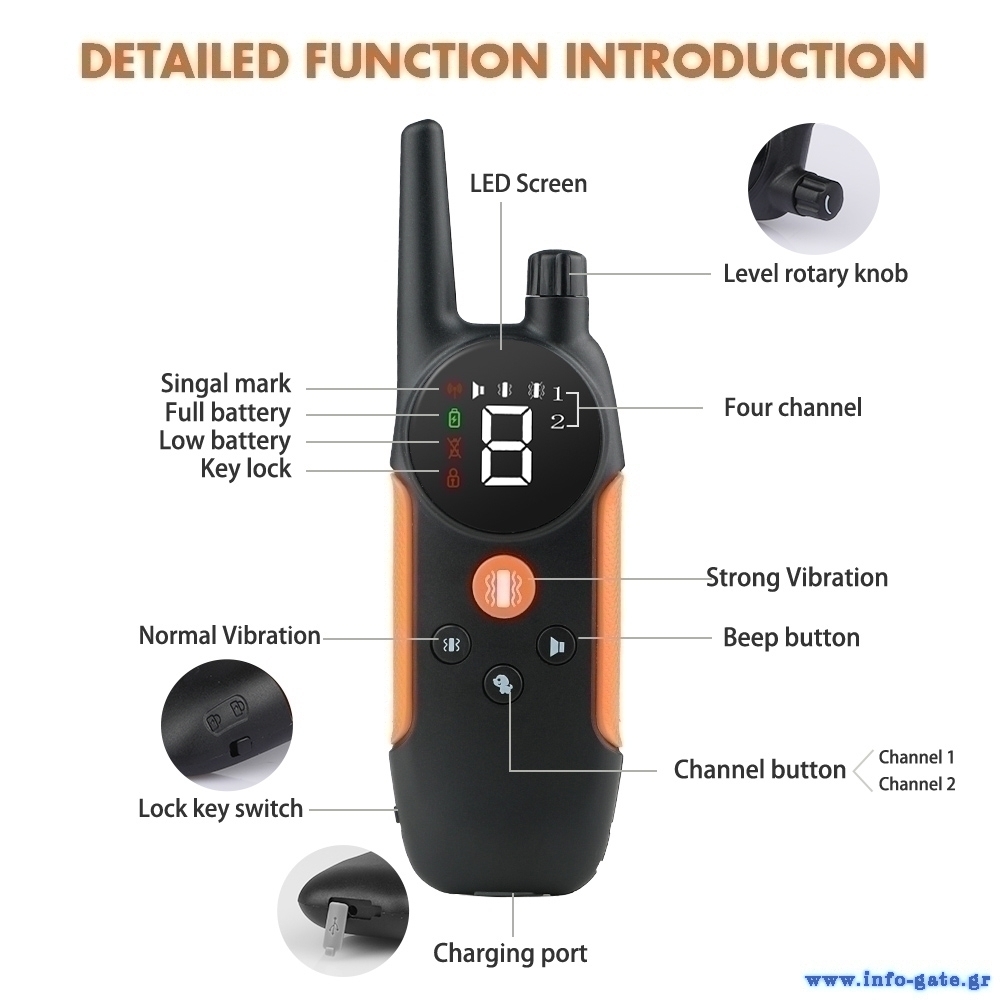 DETAILED FUNCTION INTRODUCTION

LED Screen

Level rotary knob

Singal mark
Full battery
Low battery
Key lock

1
2
8

Four channel

Strong Vibration

Normal Vibration

Beep button

Channel button

Channel 1
Channel 2

Lock key switch

Charging port

www.info-gate.gr