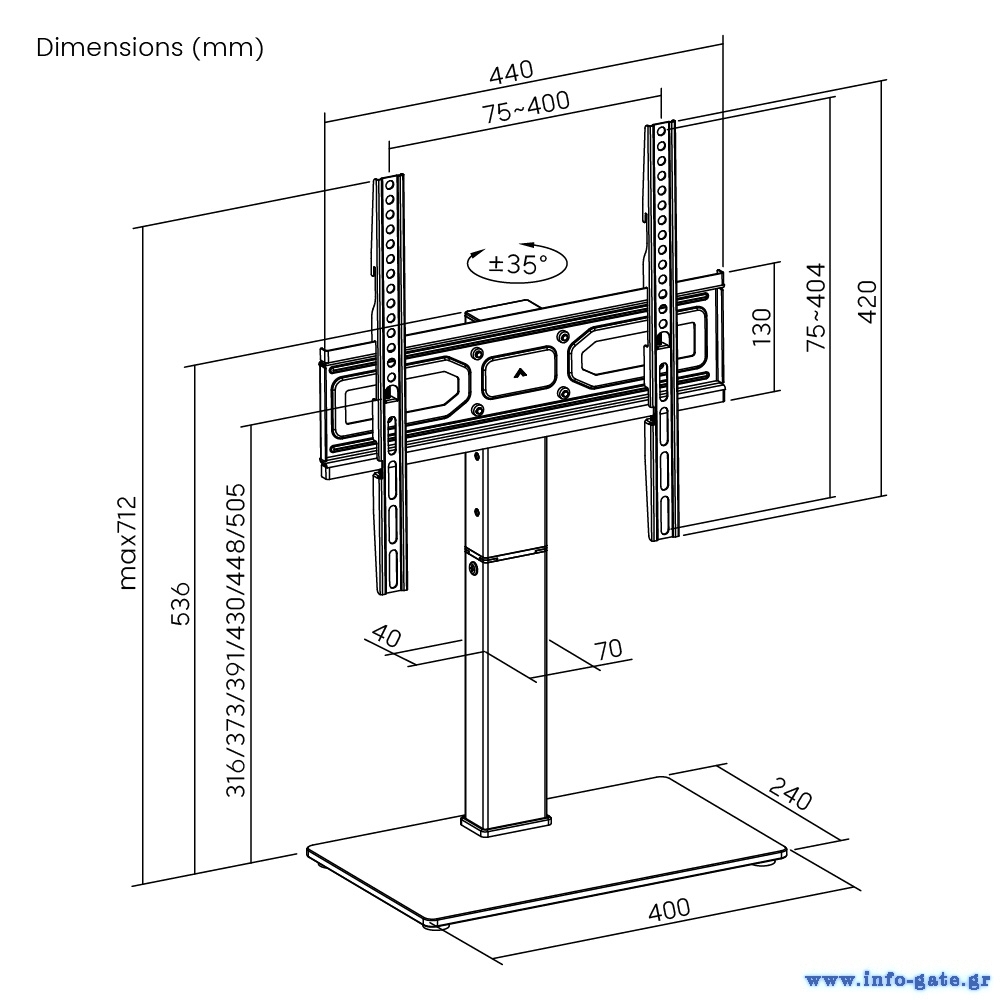 Dimensions (mm)

440

75~400

±35°

130

75~404

420

max712

536

316/373/391/430/448/505

40

70

240

400

www.info-gate.gr