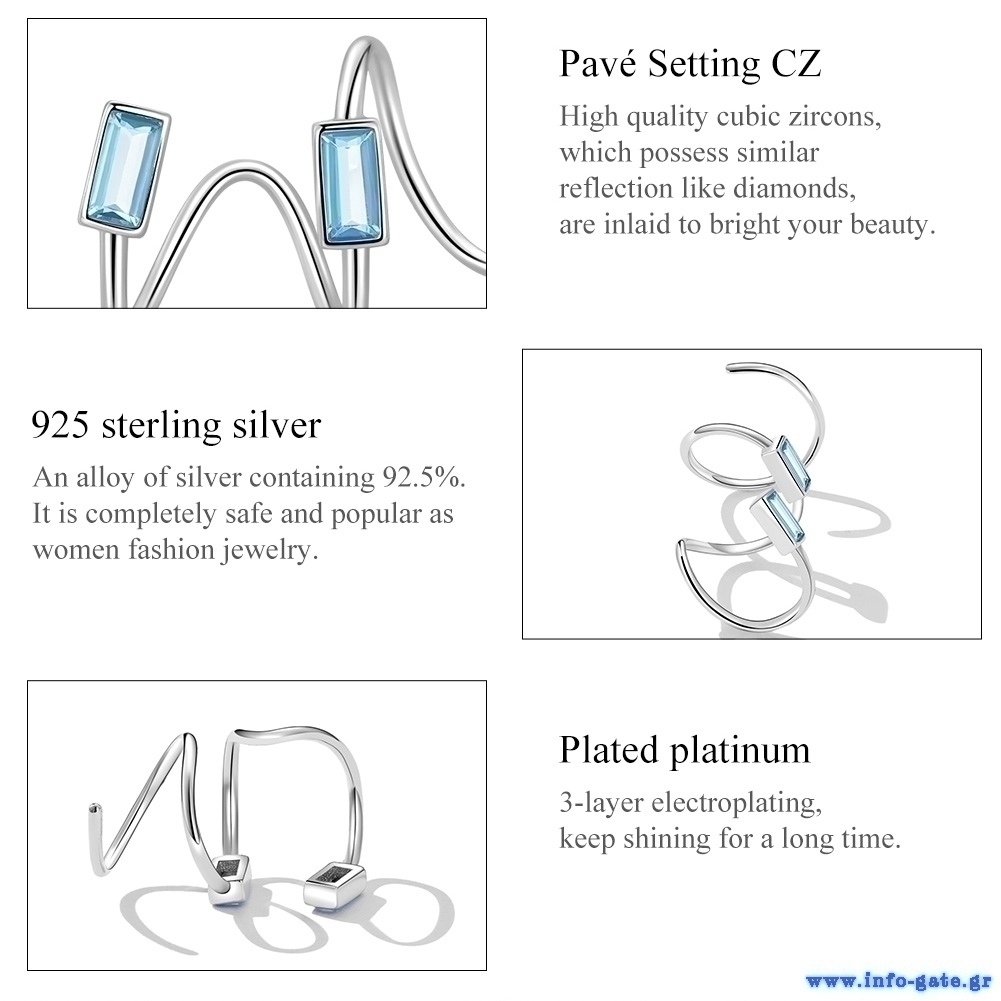 Pavé Setting CZ

High quality cubic zircons, which possess similar reflection like diamonds, are inlaid to bright your beauty.

925 sterling silver

An alloy of silver containing 92.5%. It is completely safe and popular as women fashion jewelry.

Plated platinum

3-layer electroplating, keep shining for a long time.

www.info-gate.gr