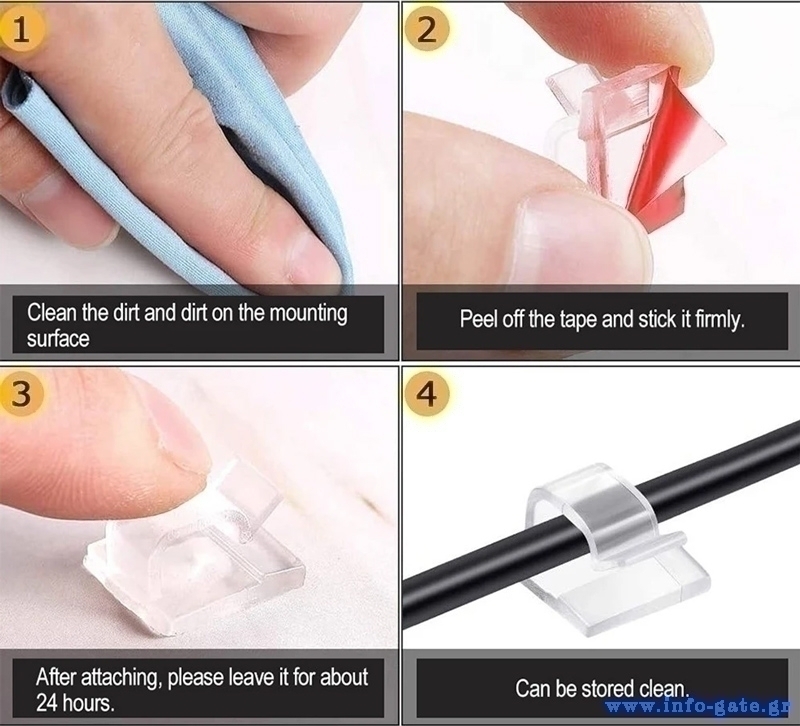 1

Clean the dirt and dirt on the mounting surface

2

Peel off the tape and stick it firmly.

3

After attaching, please leave it for about 24 hours.

4

Can be stored clean.

www.info-gate.gr