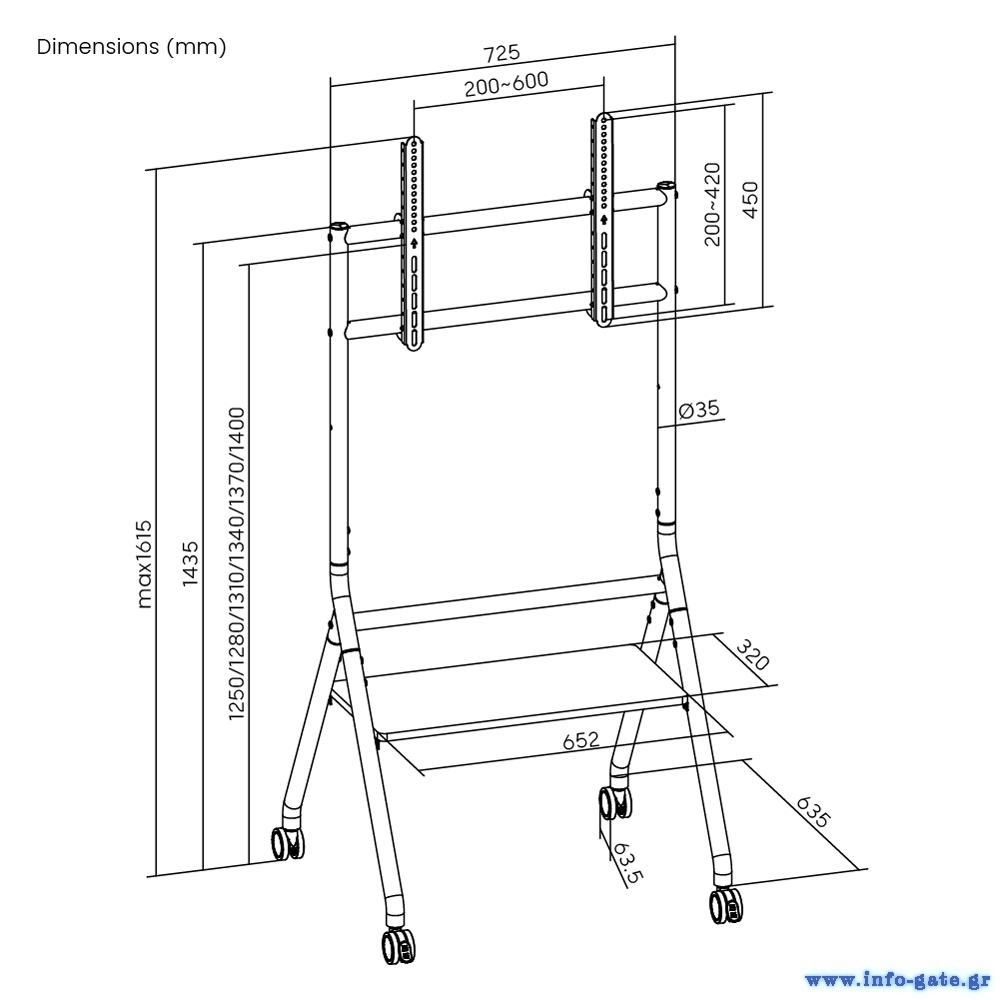 Dimensions (mm)

725

200~600

200~420

450

Ø35

max1615

1435

1250/1280/1310/1340/1370/1400

320

652

635

63.5

www.info-gate.gr